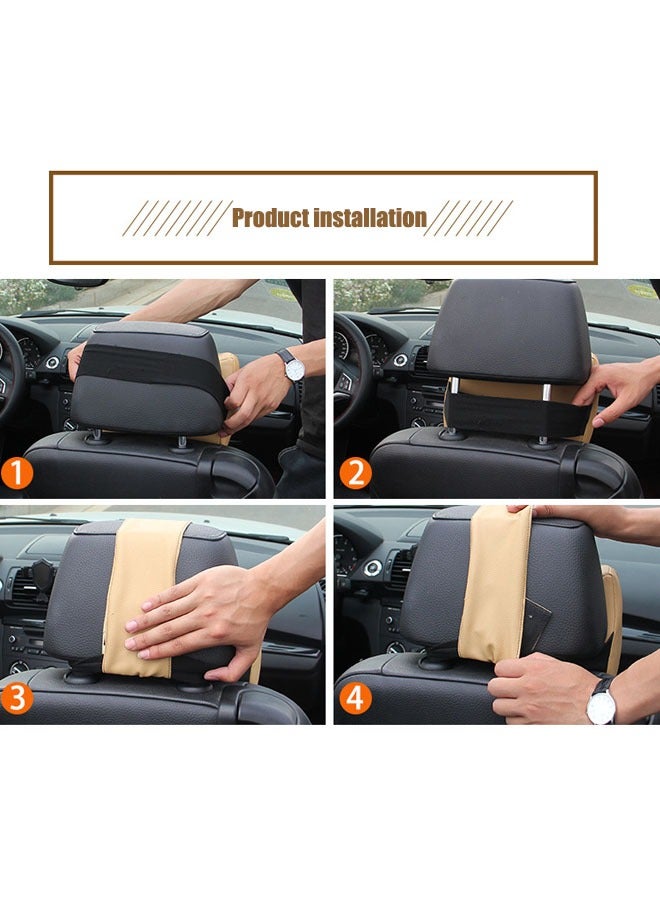 Product installation

1

2

3

4